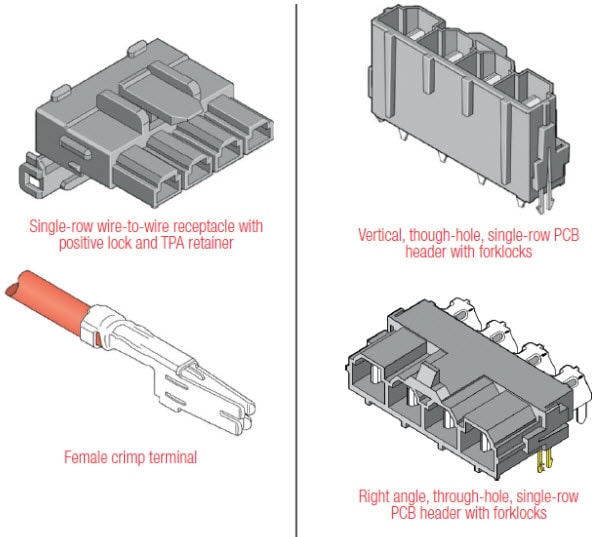 Single-row wire-to-wire receptacle with positive lock and TPA retainer

Female crimp terminal

Vertical, though-hole, single-row PCB header with forklocks

Right angle, through-hole, single-row PCB header with forklocks